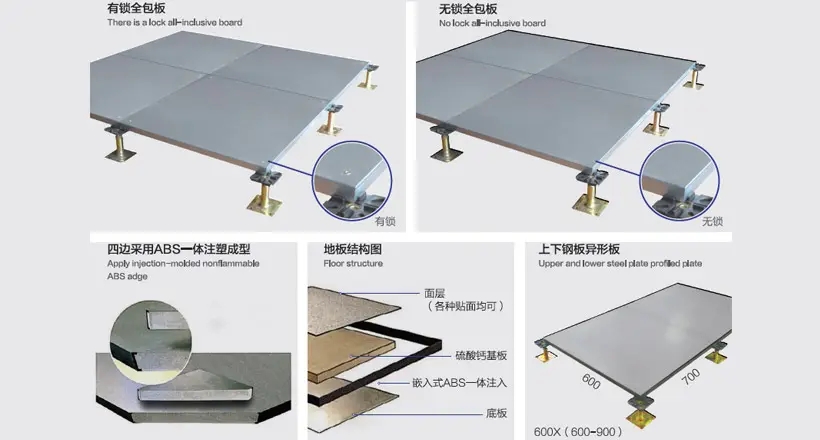 有锁全包板
There is a lock all-inclusive board

有锁

无锁全包板
No lock all-inclusive board

无锁

四边采用ABS一体注塑成型
Apply injection-molded nonflammable ABS adge

地板结构图
Floor structure

面层
（各种贴面均可）

硫酸钙基板

嵌入式ABS一体注入

底板

上下钢板异形板
Upper and lower steel plate profiled plate

600

700

600X（600-900）